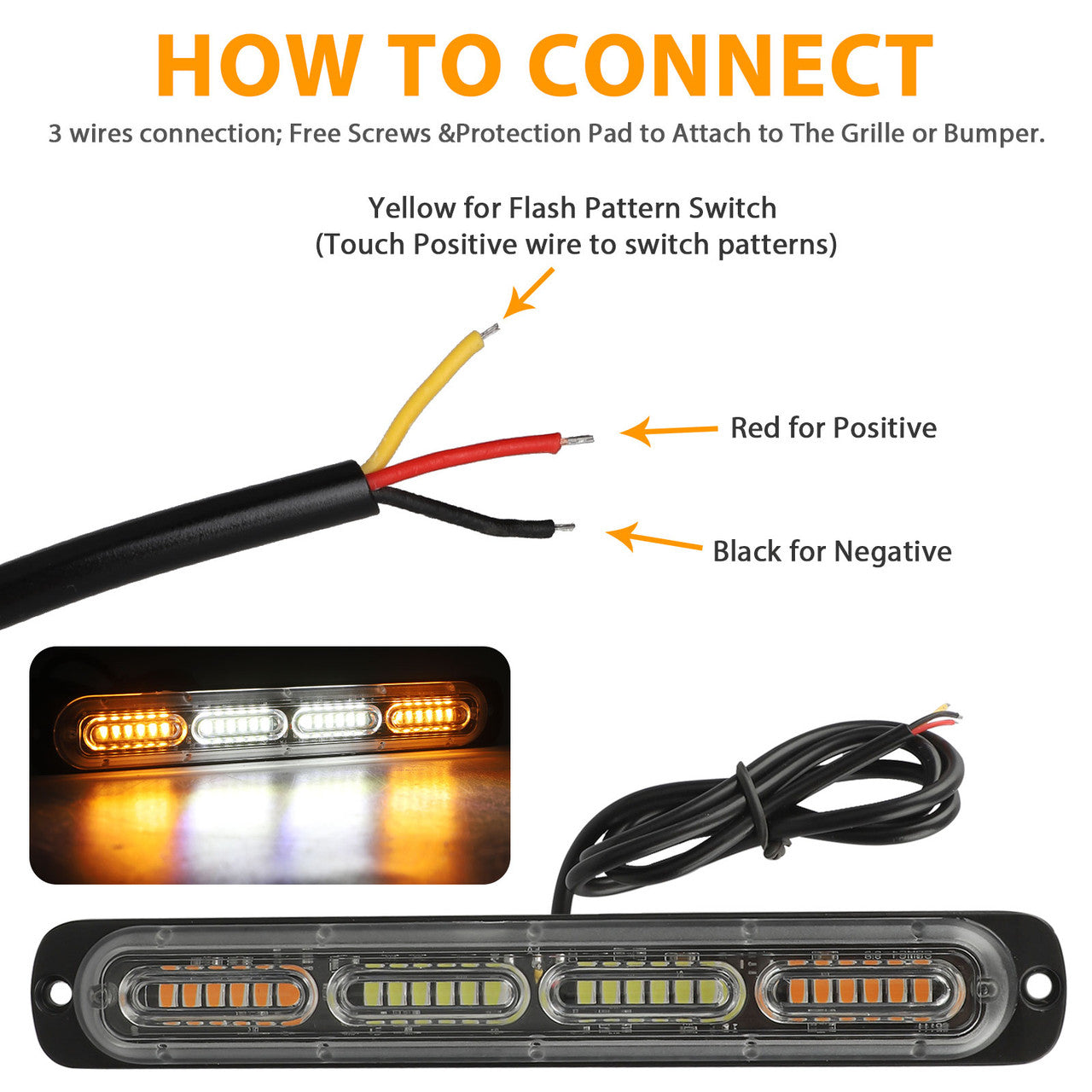 HOW TO CONNECT

3 wires connection; Free Screws &Protection Pad to Attach to The Grille or Bumper.

Yellow for Flash Pattern Switch
(Touch Positive wire to switch patterns)

Red for Positive

Black for Negative