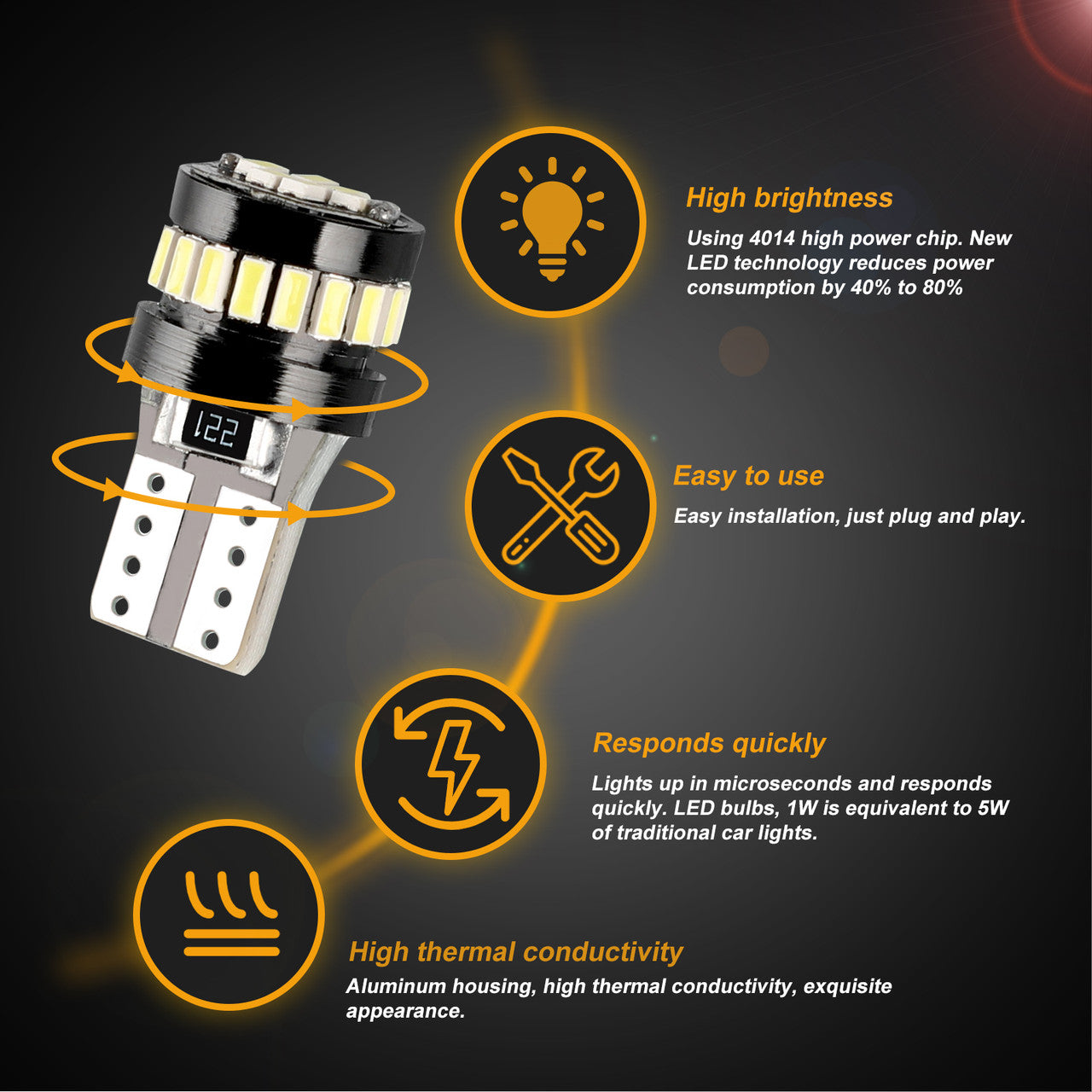 221

High brightness

Using 4014 high power chip. New LED technology reduces power consumption by 40% to 80%

Easy to use

Easy installation, just plug and play.

Responds quickly

Lights up in microseconds and responds quickly. LED bulbs, 1W is equivalent to 5W of traditional car lights.

High thermal conductivity

Aluminum housing, high thermal conductivity, exquisite appearance.