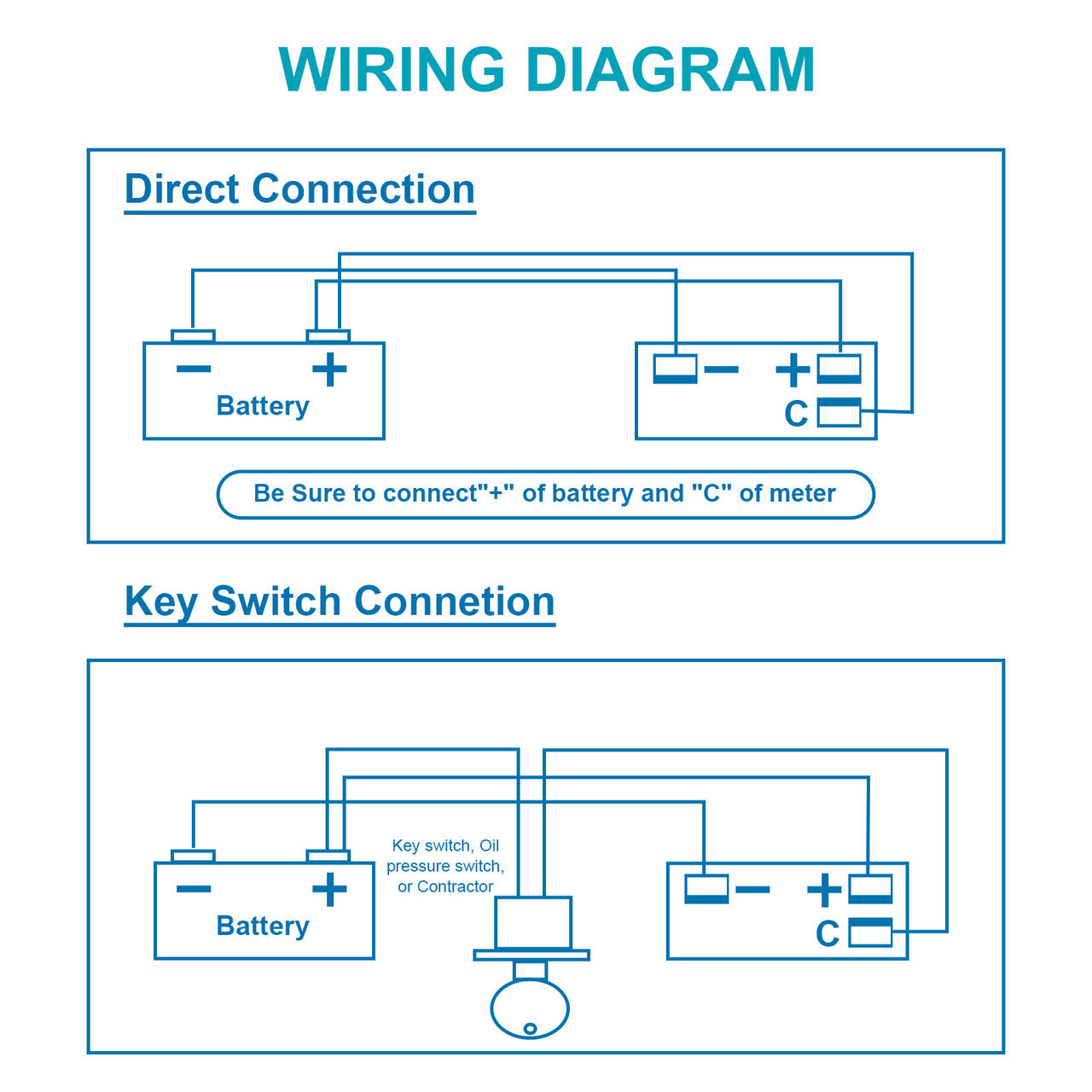 WIRING DIAGRAM

Direct Connection

−
+
Battery

−
+
C

Be Sure to connect"+" of battery and "C" of meter

Key Switch Connetion

−
+
Battery

Key switch, Oil pressure switch, or Contractor

−
+
C