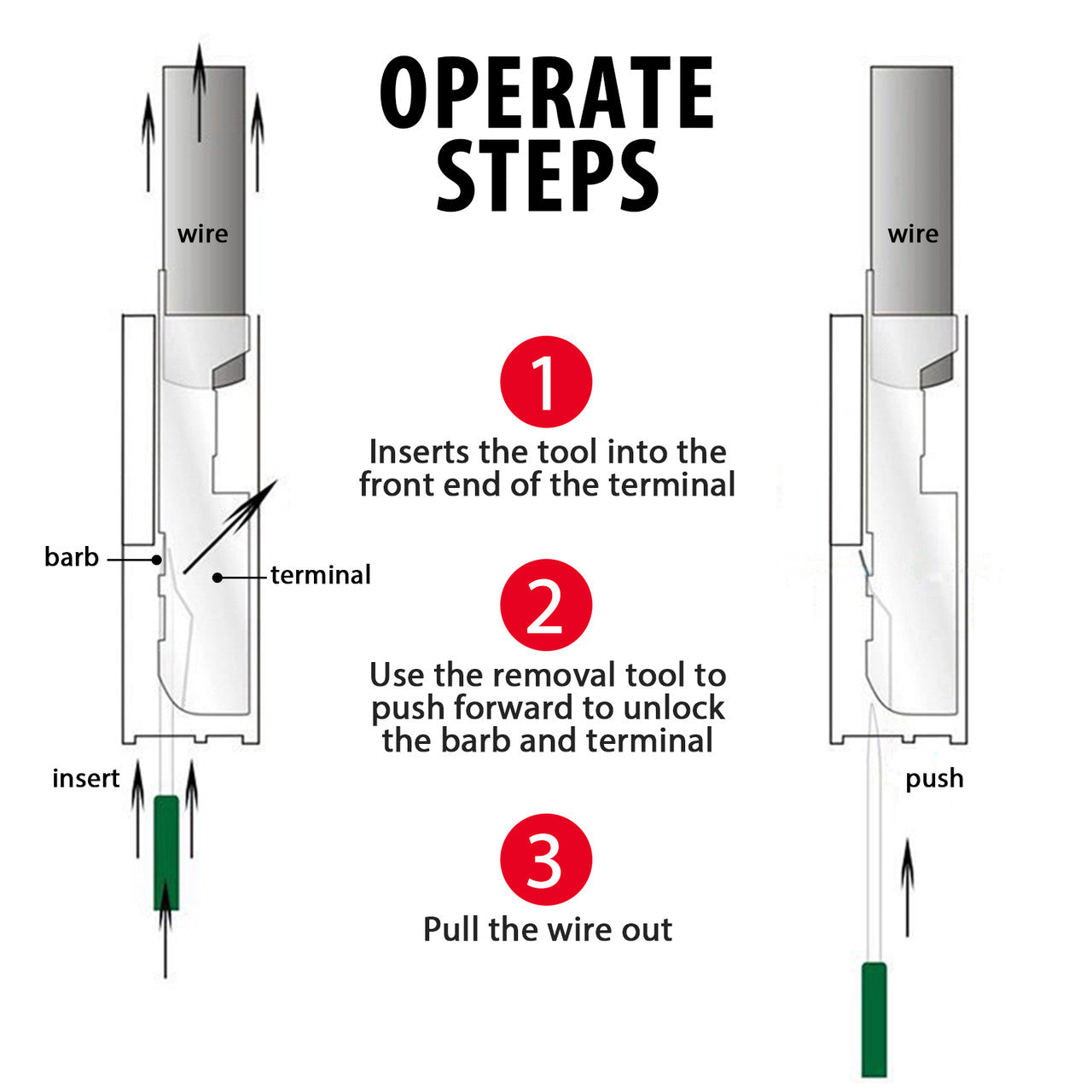 OPERATE STEPS

wire

barb

terminal

insert

1

Inserts the tool into the front end of the terminal

2

Use the removal tool to push forward to unlock the barb and terminal

3

Pull the wire out

wire

push